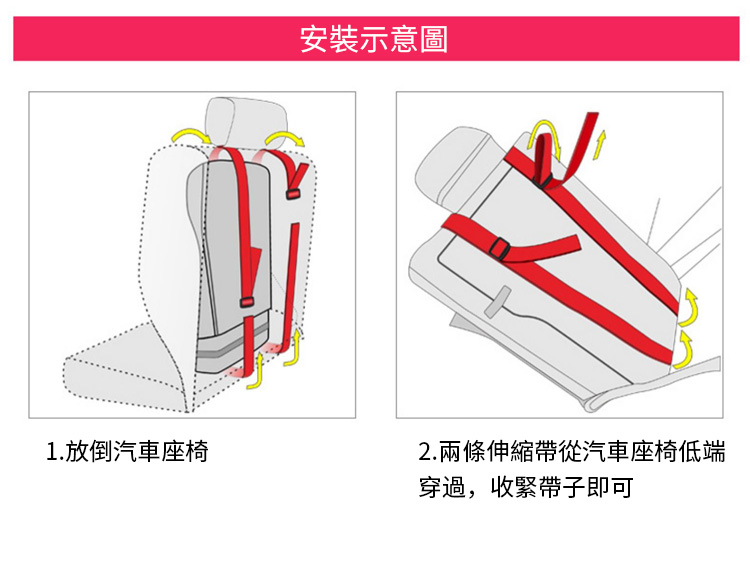 安裝示意圖

1.放倒汽車座椅

2.兩條伸縮帶從汽車座椅低端穿過，收緊帶子即可