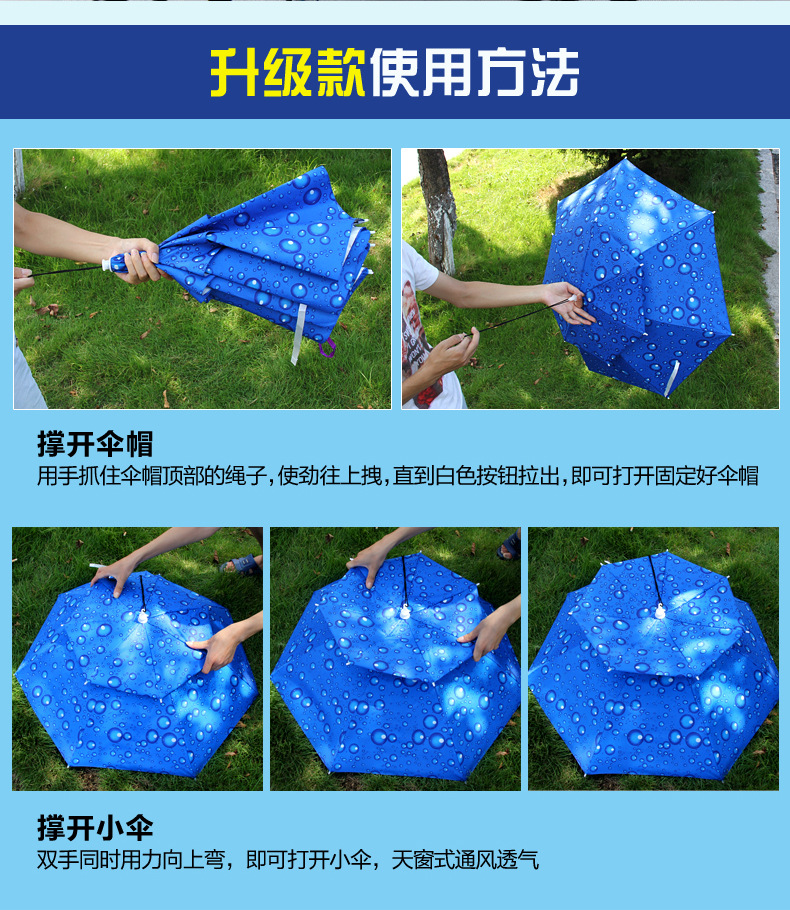 升级款使用方法

撑开伞帽
用手抓住伞帽顶部的绳子,使劲往上拽,直到白色按钮拉出,即可打开固定好伞帽

撑开小伞
双手同时用力向上弯，即可打开小伞，天窗式通风透气